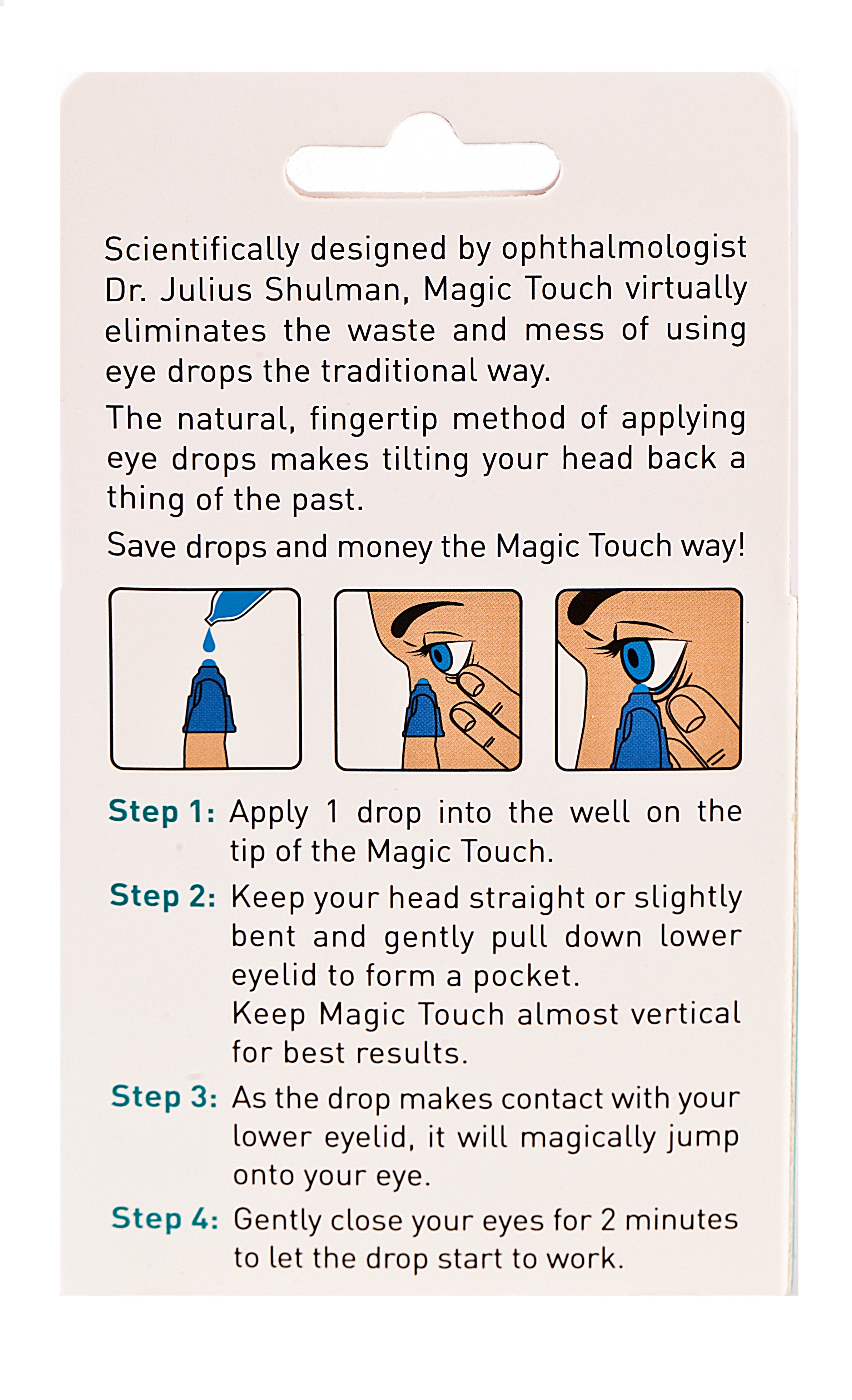 Scientifically designed by ophthalmologist Dr. Julius Shulman, Magic Touch virtually eliminates the waste and mess of using eye drops the traditional way.

The natural, fingertip method of applying eye drops makes tilting your head back a thing of the past.

Save drops and money the Magic Touch way!

Step 1: Apply 1 drop into the well on the tip of the Magic Touch.

Step 2: Keep your head straight or slightly bent and gently pull down lower eyelid to form a pocket.
Keep Magic Touch almost vertical for best results.

Step 3: As the drop makes contact with your lower eyelid, it will magically jump onto your eye.

Step 4: Gently close your eyes for 2 minutes to let the drop start to work.